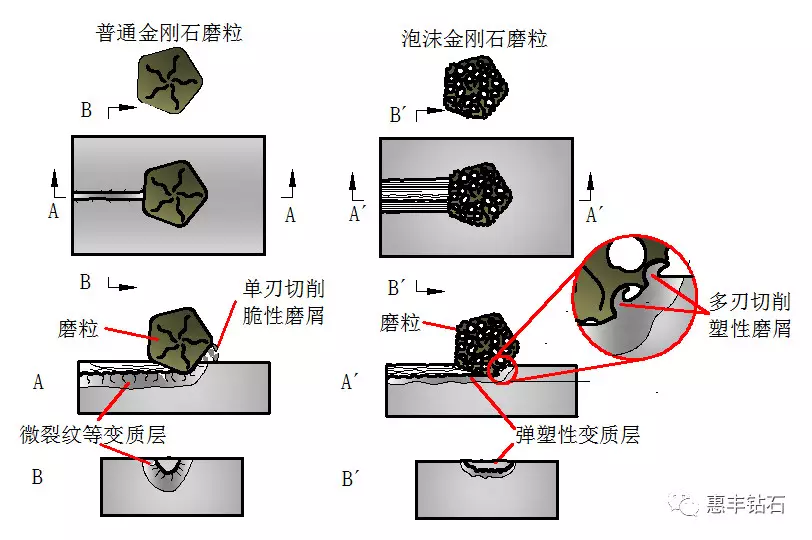 普通金刚石磨粒

B

A

A

B

磨粒

单刃切削
脆性磨屑

A

微裂纹等变质层

B

泡沫金刚石磨粒

B′

A′

A′

B′

磨粒

多刃切削
塑性磨屑

A′

弹塑性变质层

B′

惠丰钻石